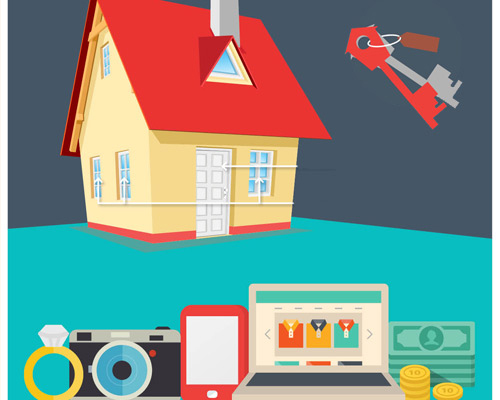 10
10