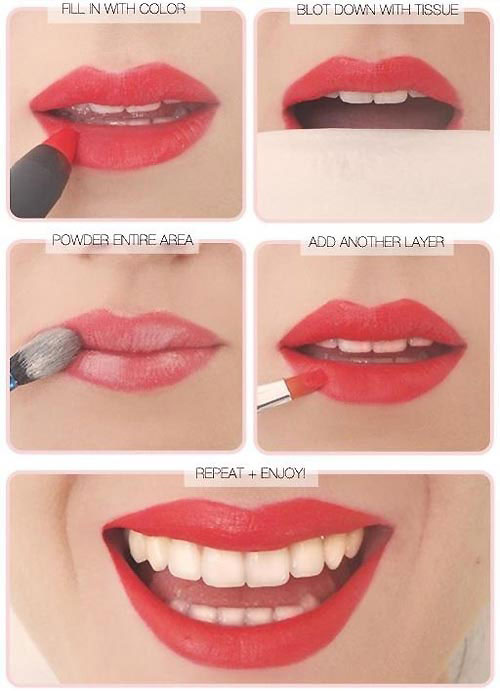 FILL IN WITH COLOR

BLOT DOWN WITH TISSUE

POWDER ENTIRE AREA

ADD ANOTHER LAYER

REPEAT + ENJOY!